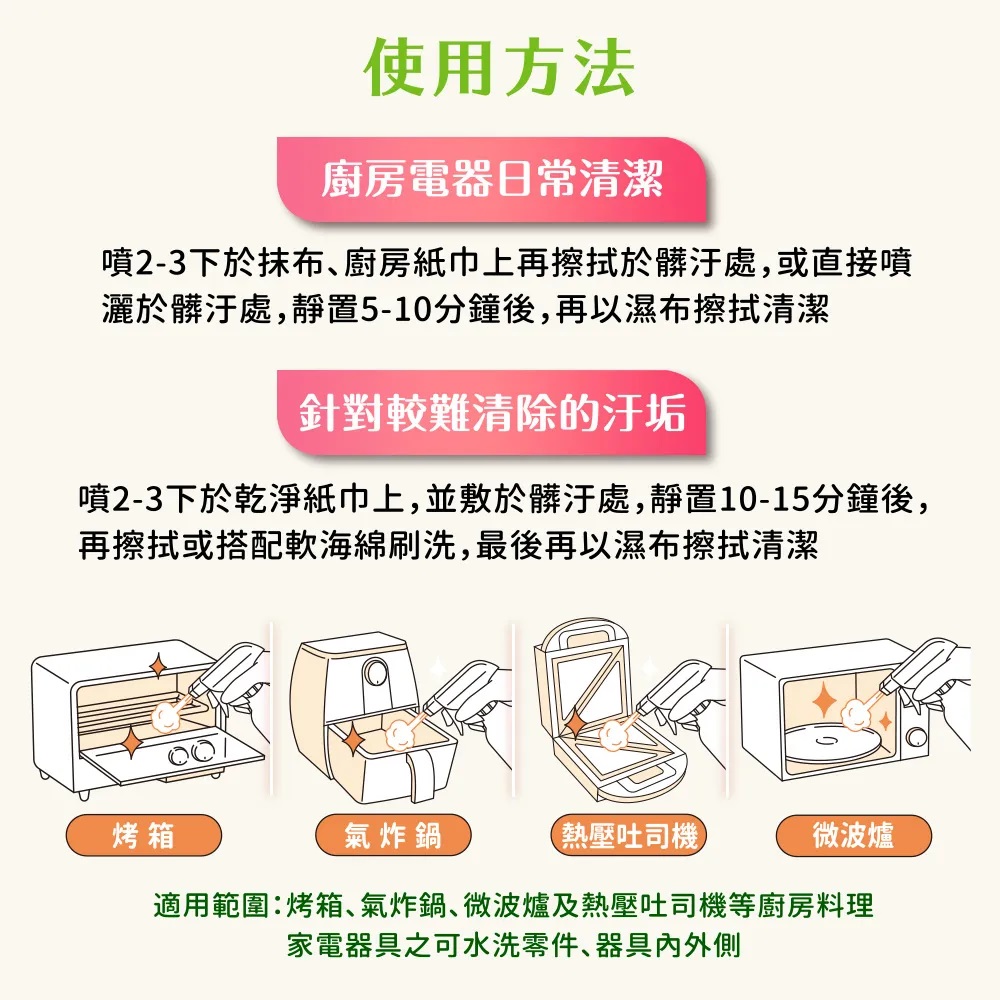 使用方法

廚房電器日常清潔

噴2-3下於抹布、廚房紙巾上再擦拭於髒汙處，或直接噴灑於髒汙處，靜置5-10分鐘後，再以濕布擦拭清潔

針對較難清除的汙垢

噴2-3下於乾淨紙巾上，並敷於髒汙處，靜置10-15分鐘後，再擦拭或搭配軟海綿刷洗，最後再以濕布擦拭清潔

烤箱

氣炸鍋

熱壓吐司機

微波爐

適用範圍：烤箱、氣炸鍋、微波爐及熱壓吐司機等廚房料理家電器具之可水洗零件、器具內外側