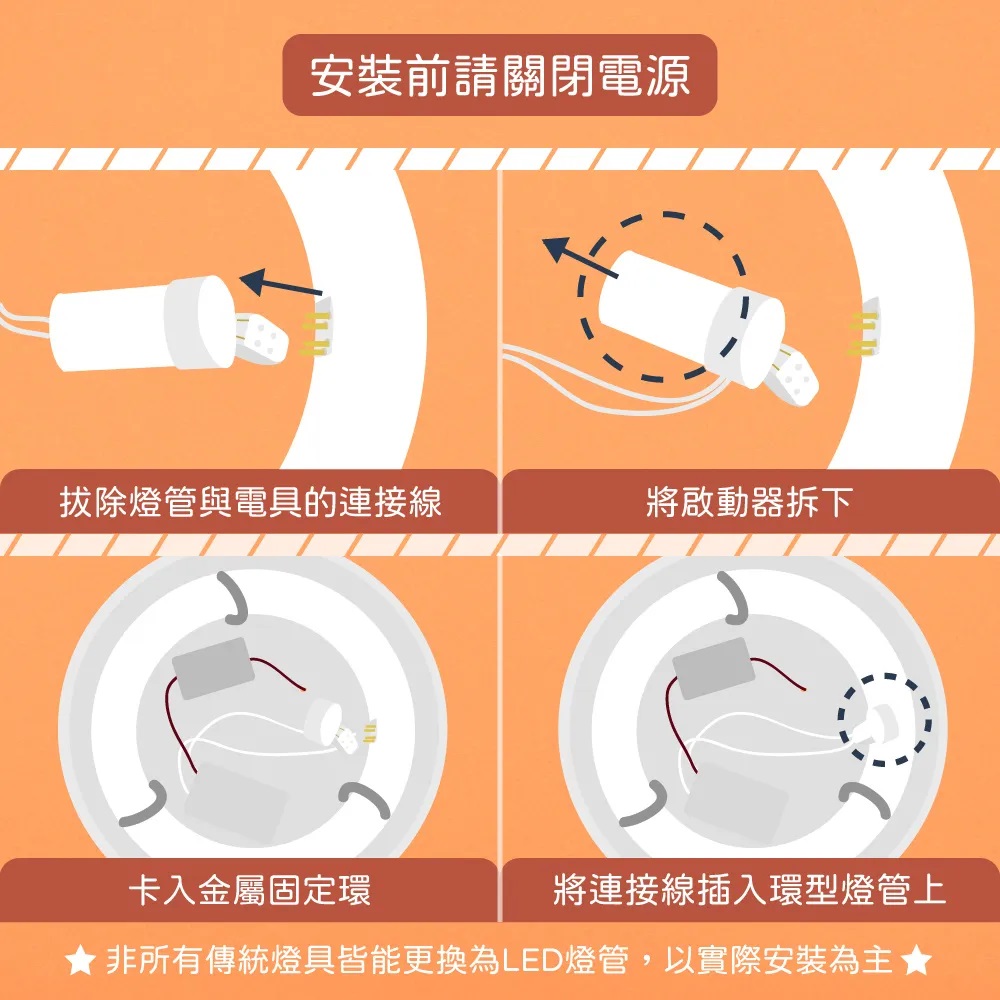 安裝前請關閉電源

拔除燈管與電具的連接線

將啟動器拆下

卡入金屬固定環

將連接線插入環型燈管上

★ 非所有傳統燈具皆能更換為LED燈管，以實際安裝為主 ★