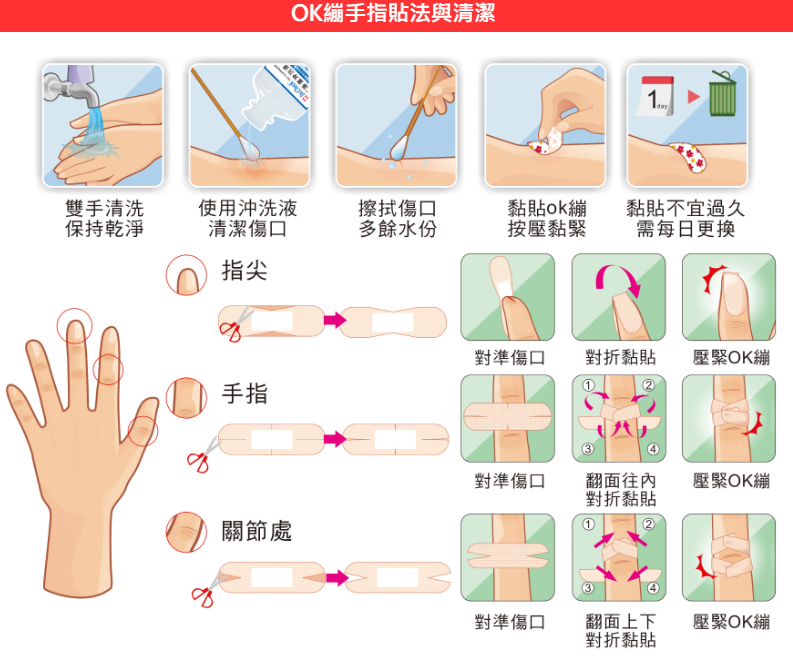 OK繃手指貼法與清潔

1 day

雙手清洗
保持乾淨

使用沖洗液
清潔傷口

擦拭傷口
多餘水份

黏貼ok繃
按壓黏緊

黏貼不宜過久
需每日更換

指尖

對準傷口

對折黏貼

壓緊OK繃

手指

① ② ③ ④

對準傷口

翻面往內
對折黏貼

壓緊OK繃

關節處

① ② ③ ④

對準傷口

翻面上下
對折黏貼

壓緊OK繃