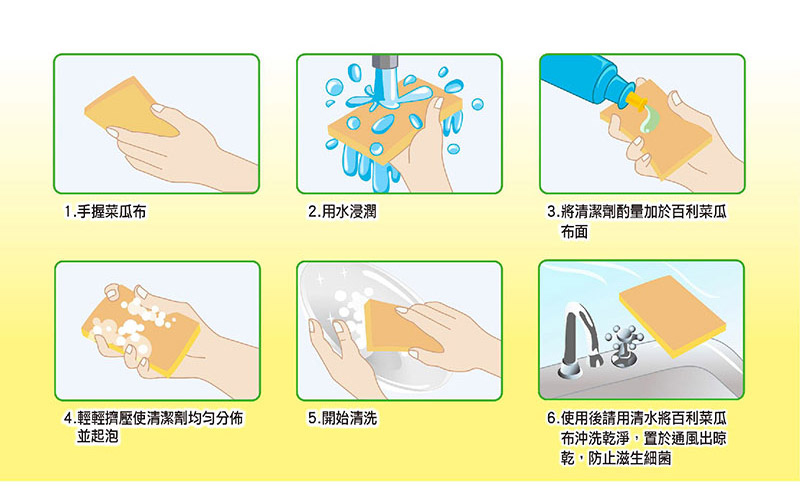 1.手握菜瓜布

2.用水浸潤

3.將清潔劑酌量加於百利菜瓜布面

4.輕輕擠壓使清潔劑均勻分佈並起泡

5.開始清洗

6.使用後請用清水將百利菜瓜布沖洗乾淨，置於通風出晾乾，防止滋生細菌