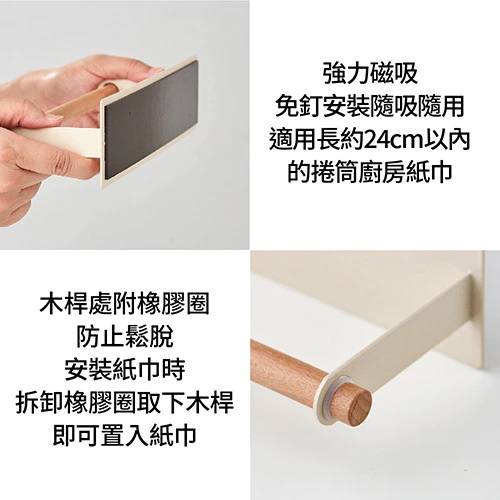 強力磁吸
免釘安裝隨吸隨用
適用長約24cm以內
的捲筒廚房紙巾

木桿處附橡膠圈
防止鬆脫
安裝紙巾時
拆卸橡膠圈取下木桿
即可置入紙巾