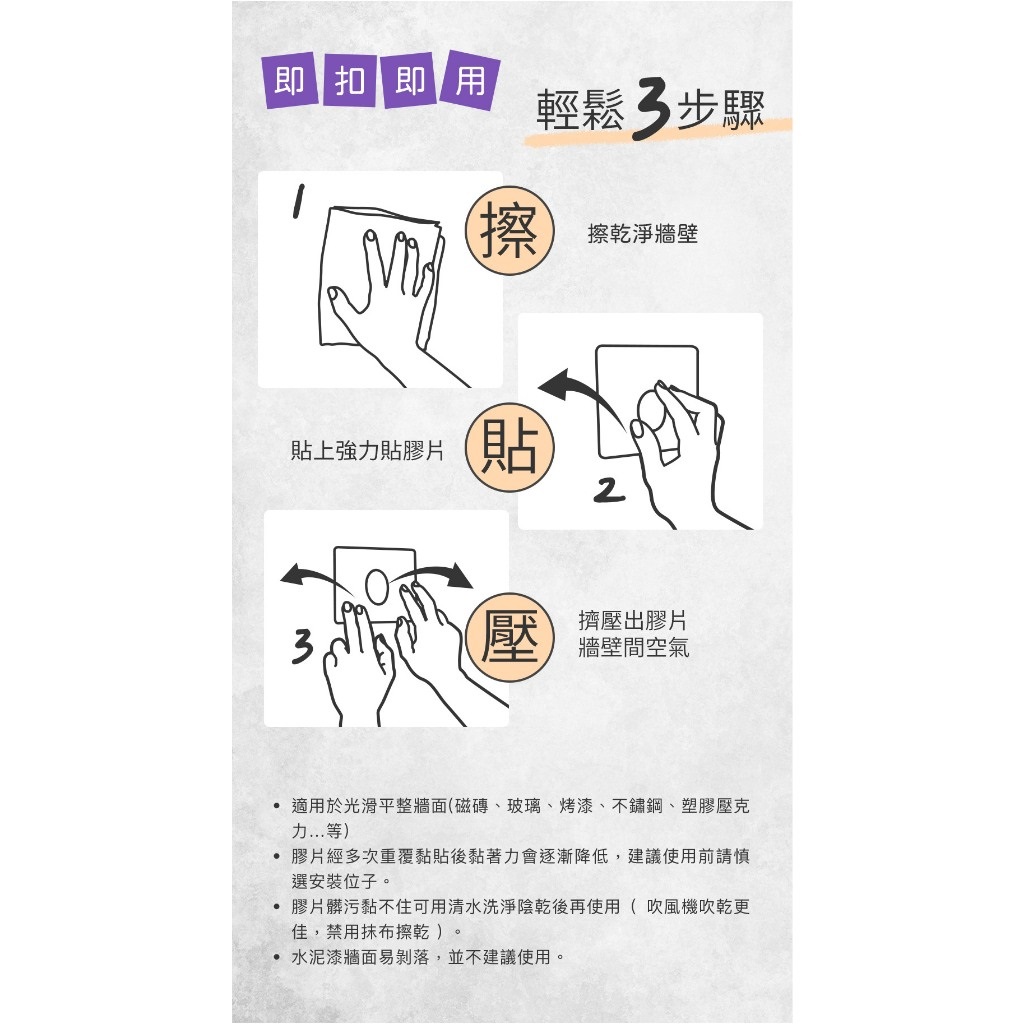 即扣即用

輕鬆3步驟

1

擦

擦乾淨牆壁

貼上強力貼膠片

貼

2

3

壓

擠壓出膠片
牆壁間空氣

• 適用於光滑平整牆面(磁磚、玻璃、烤漆、不鏽鋼、塑膠壓克力...等)
• 膠片經多次重覆黏貼後黏著力會逐漸降低，建議使用前請慎選安裝位子。
• 膠片髒污黏不住可用清水洗淨陰乾後再使用（ 吹風機吹乾更佳，禁用抹布擦乾 ）。
• 水泥漆牆面易剝落，並不建議使用。